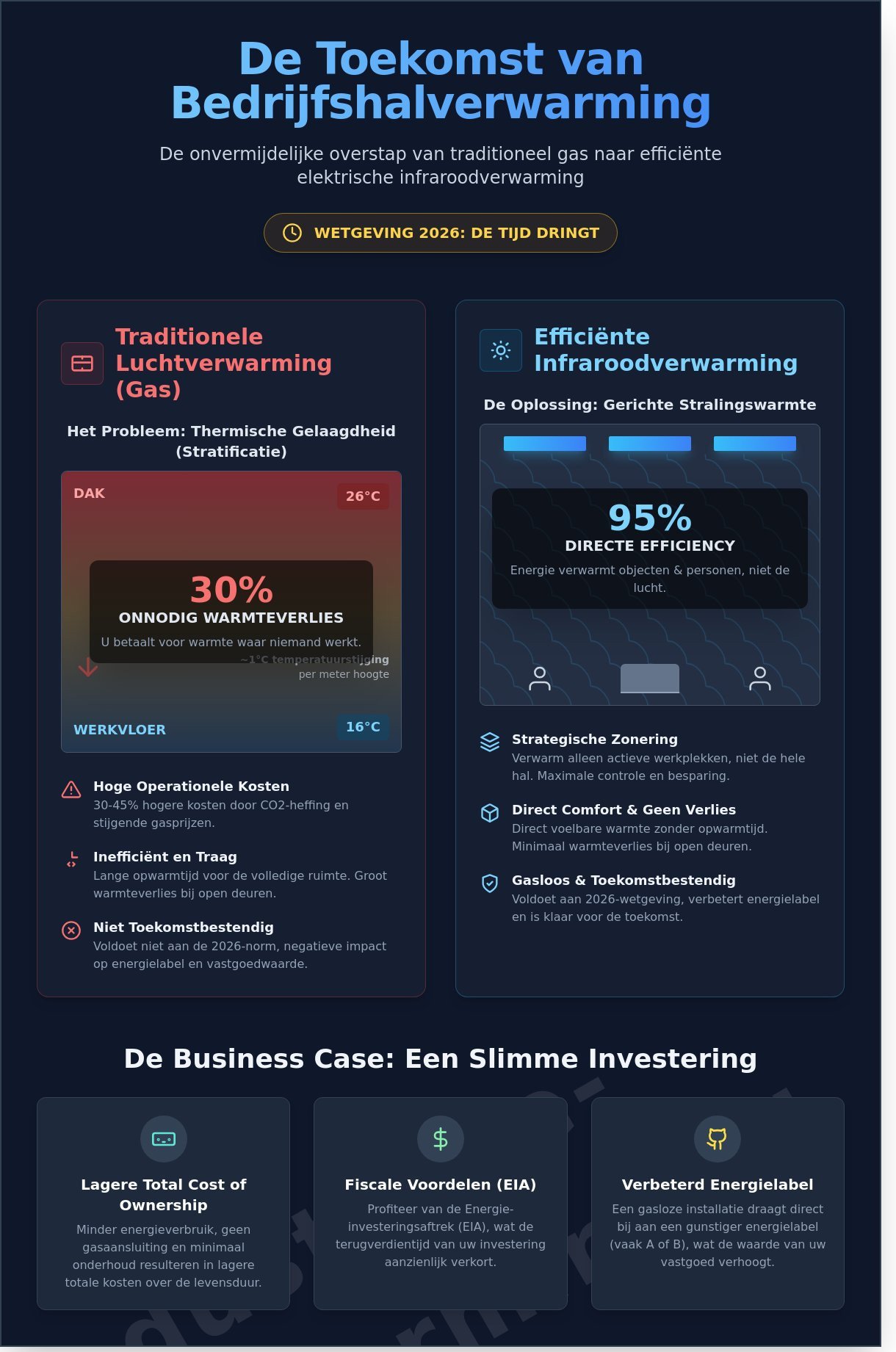 De Toekomst van Bedrijfshalverwarming

De onvermijdelijke overstap van traditioneel gas naar efficiënte elektrische infraroodverwarming

WETGEVING 2026: DE TIJD DRINGT

Traditionele Luchtverwarming (Gas)

Het Probleem: Thermische Gelaagdheid (Stratificatie)

DAK
26°C

30%
ONNODIG WARMTEVERLIES
U betaalt voor warmte waar niemand werkt.

~1°C temperatuurstijging per meter hoogte

WERKVLOER
16°C

Hoge Operationele Kosten
30-45% hogere kosten door CO2-heffing en stijgende gasprijzen.

Inefficiënt en Traag
Lange opwarmtijd voor de volledige ruimte. Groot warmteverlies bij open deuren.

Niet Toekomstbestendig
Voldoet niet aan de 2026-norm, negatieve impact op energielabel en vastgoedwaarde.

Efficiënte Infraroodverwarming

De Oplossing: Gerichte Stralingswarmte

95%
DIRECTE EFFICIENCY
Energie verwarmt objecten & personen, niet de lucht.

Strategische Zonering
Verwarm alleen actieve werkplekken, niet de hele hal. Maximale controle en besparing.

Direct Comfort & Geen Verlies
Direct voelbare warmte zonder opwarmtijd. Minimaal warmteverlies bij open deuren.

Gasloos & Toekomstbestendig
Voldoet aan 2026-wetgeving, verbetert energielabel en is klaar voor de toekomst.

De Business Case: Een Slimme Investering

Lagere Total Cost of Ownership
Minder energieverbruik, geen gasaansluiting en minimaal onderhoud resulteren in lagere totale kosten over de levensduur.

Fiscale Voordelen (EIA)
Profiteer van de Energie-investeringsaftrek (EIA), wat de terugverdientijd van uw investering aanzienlijk verkort.

Verbeterd Energielabel
Een gasloze installatie draagt direct bij aan een gunstiger energielabel (vaak A of B), wat de waarde van uw vastgoed verhoogt.